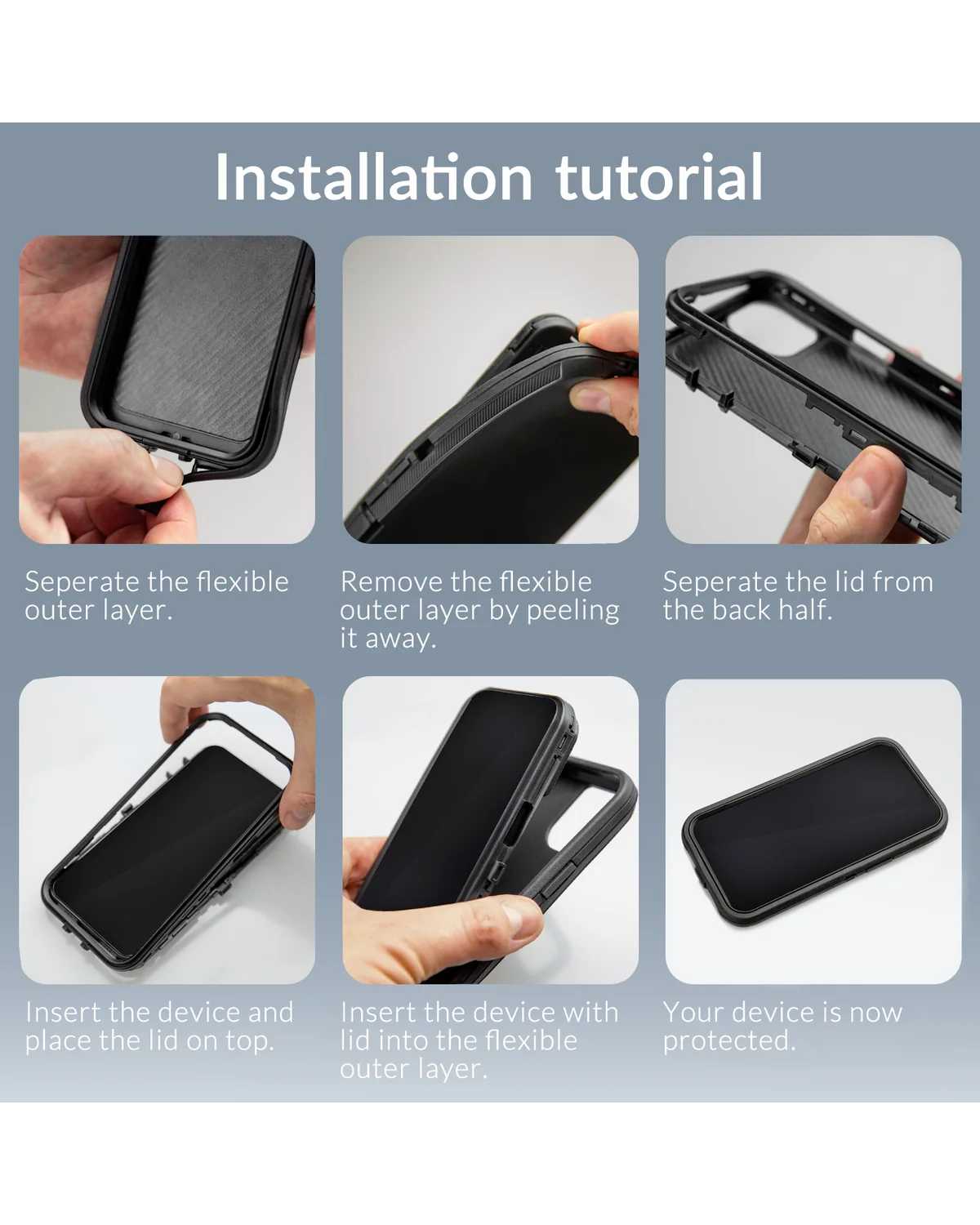 Installation tutorial

Seperate the flexible outer layer.

Remove the flexible outer layer by peeling it away.

Seperate the lid from the back half.

Insert the device and place the lid on top.

Insert the device with lid into the flexible outer layer.

Your device is now protected.